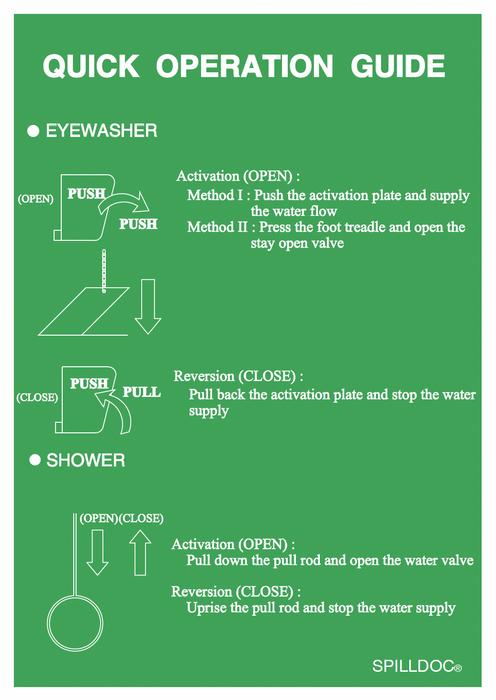 QUICK OPERATION GUIDE

● EYEWASHER

(OPEN) PUSH PUSH

Activation (OPEN) :
Method I : Push the activation plate and supply the water flow
Method II : Press the foot treadle and open the stay open valve

(CLOSE) PUSH PULL

Reversion (CLOSE) :
Pull back the activation plate and stop the water supply

● SHOWER

(OPEN)(CLOSE)

Activation (OPEN) :
Pull down the pull rod and open the water valve

Reversion (CLOSE) :
Uprise the pull rod and stop the water supply

SPILLDOC®